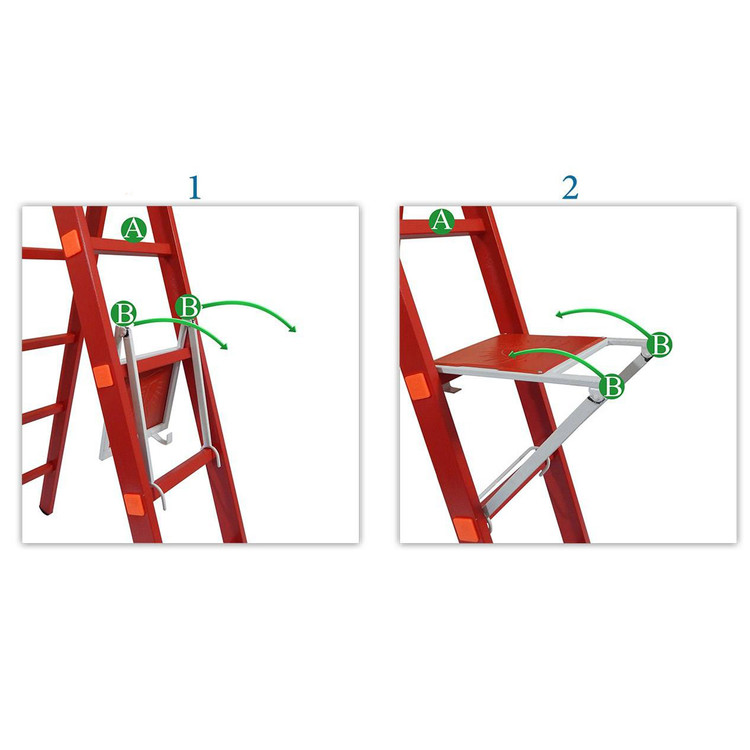 1

A

B

B

2

A

B

B