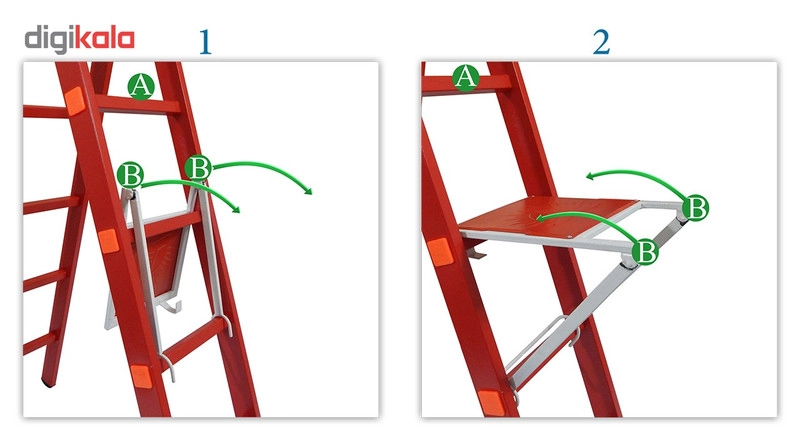 digikala

1

A

B

B

2

A

B

B